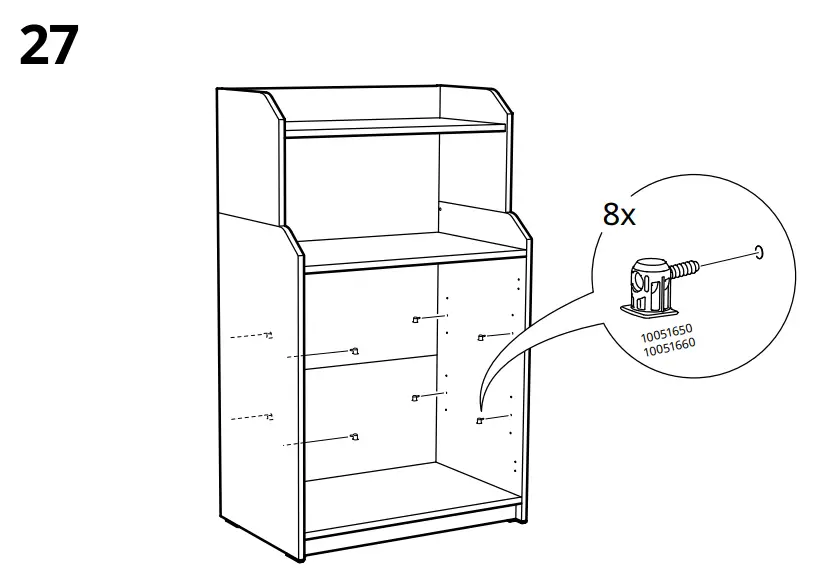 27

8x

10051650
10051660