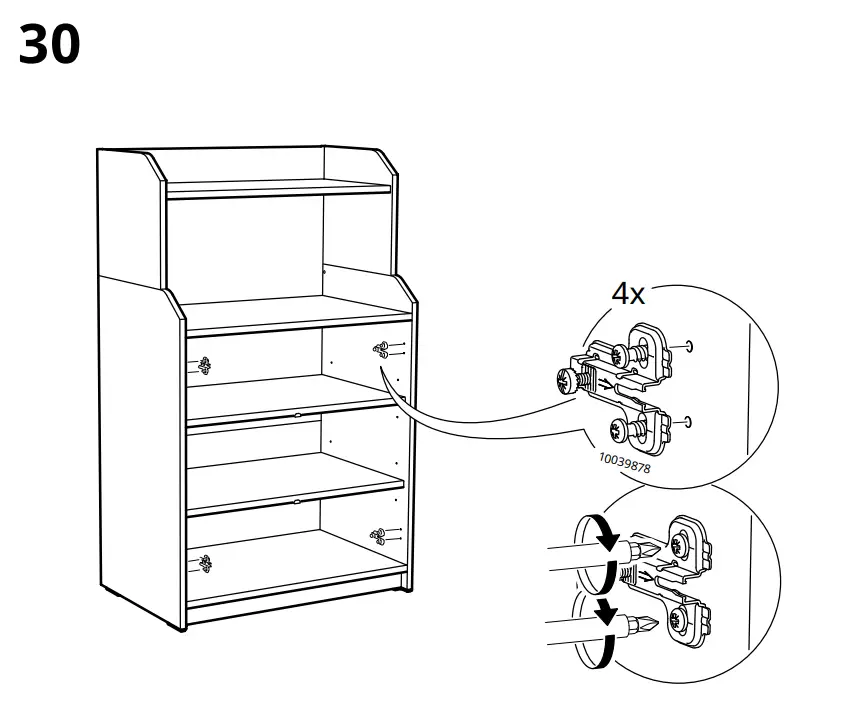 30

4x

10039878