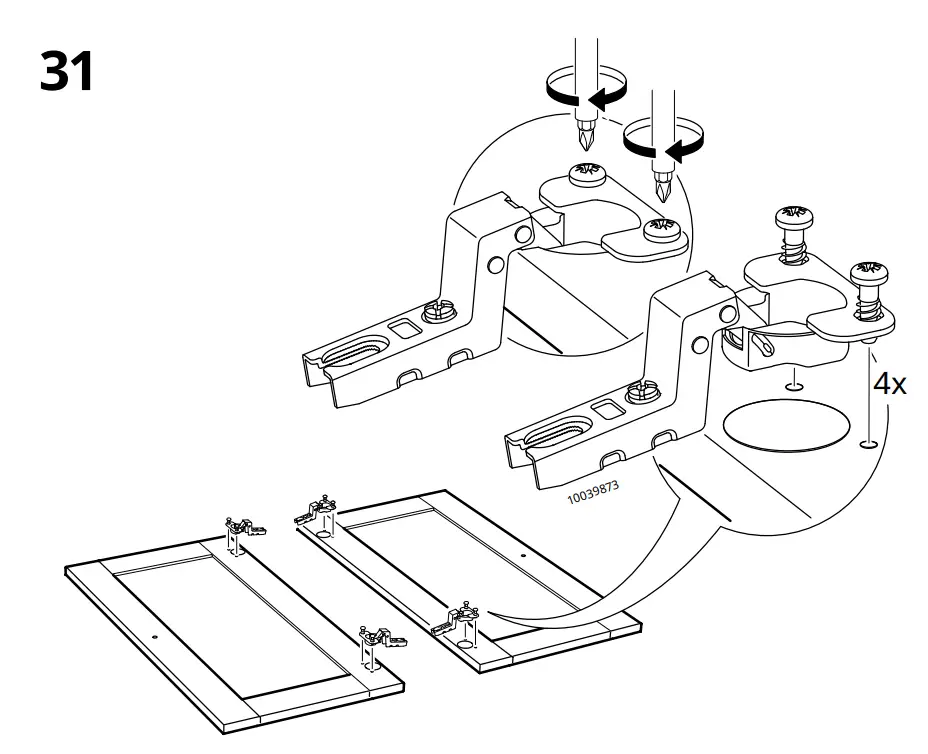 31

4x

10039873