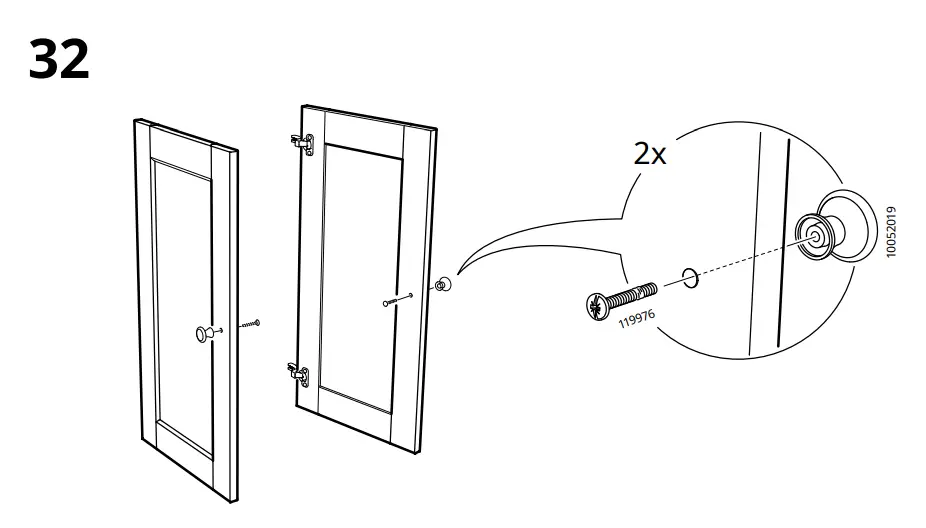 32

2x

119976

10052019