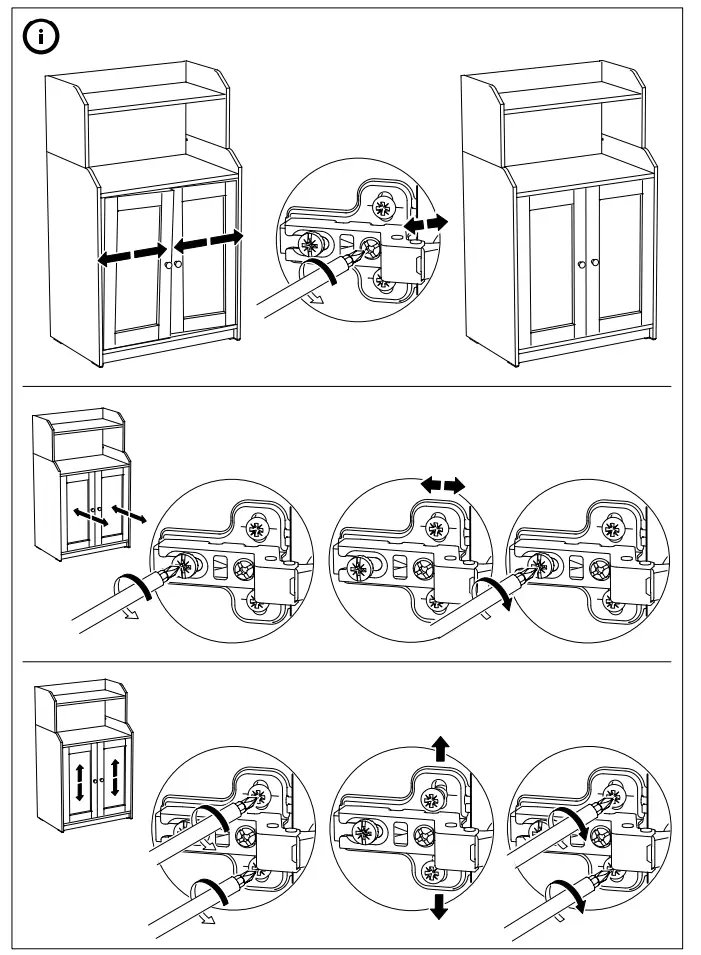 i