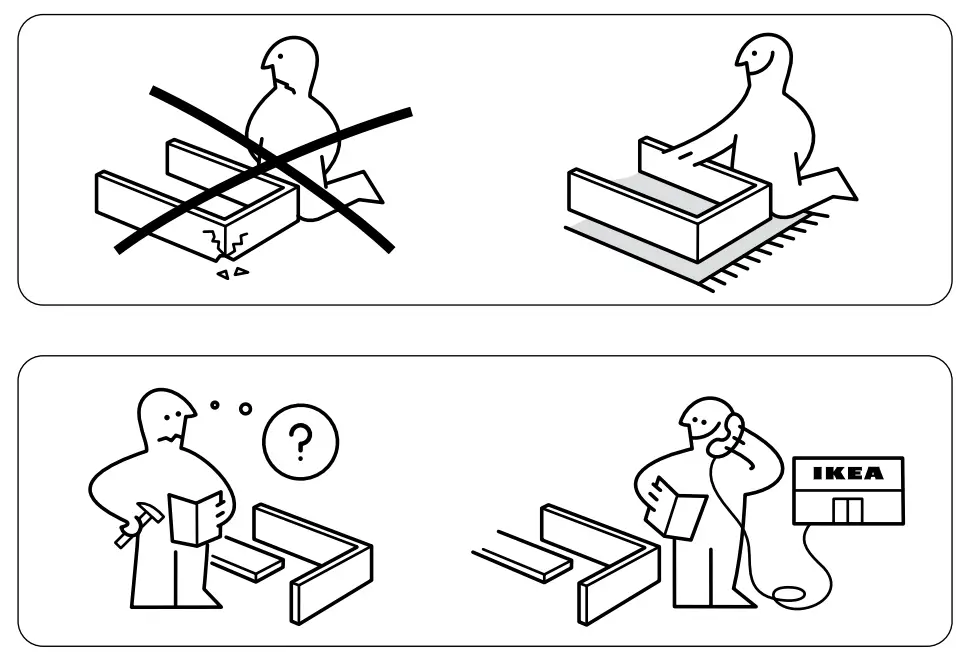 ?

IKEA