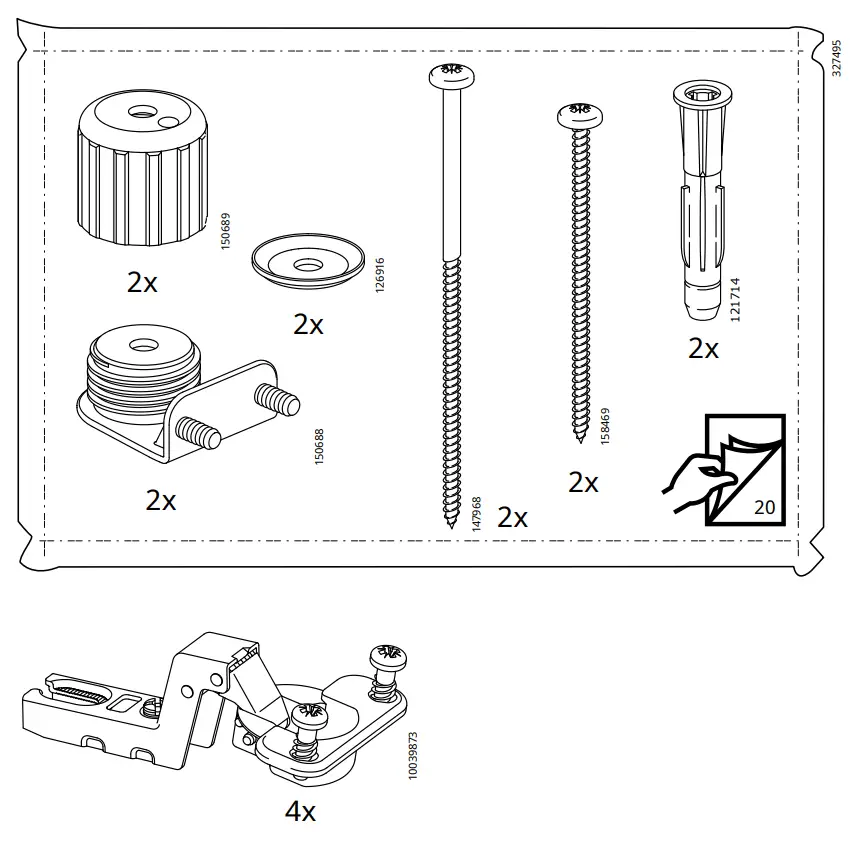 327495

150689
2x

126916
2x

150688
2x

147968
2x

158469
2x

121714
2x

20

10039873
4x