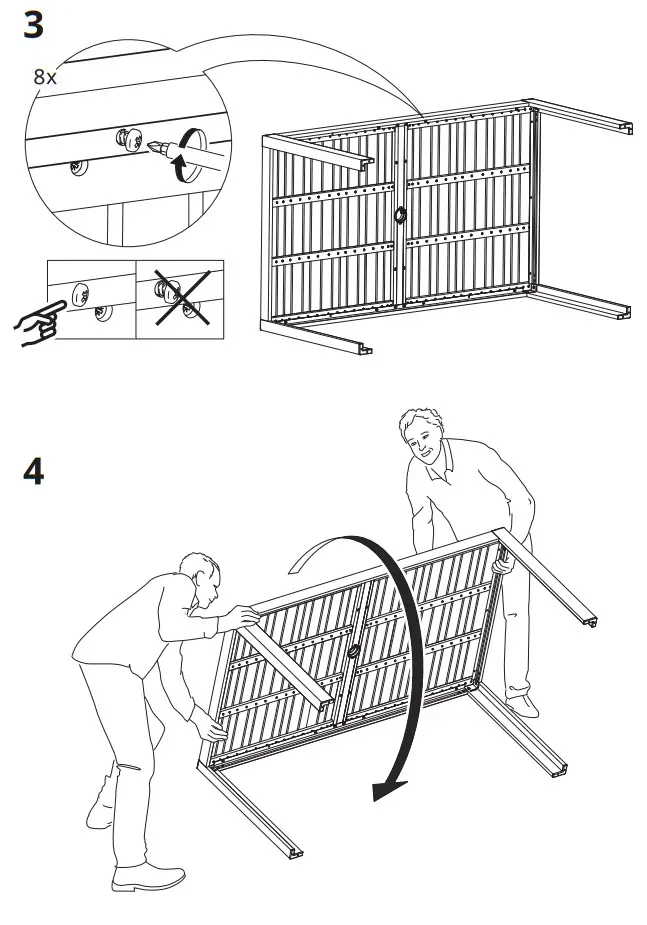 3

8x

4