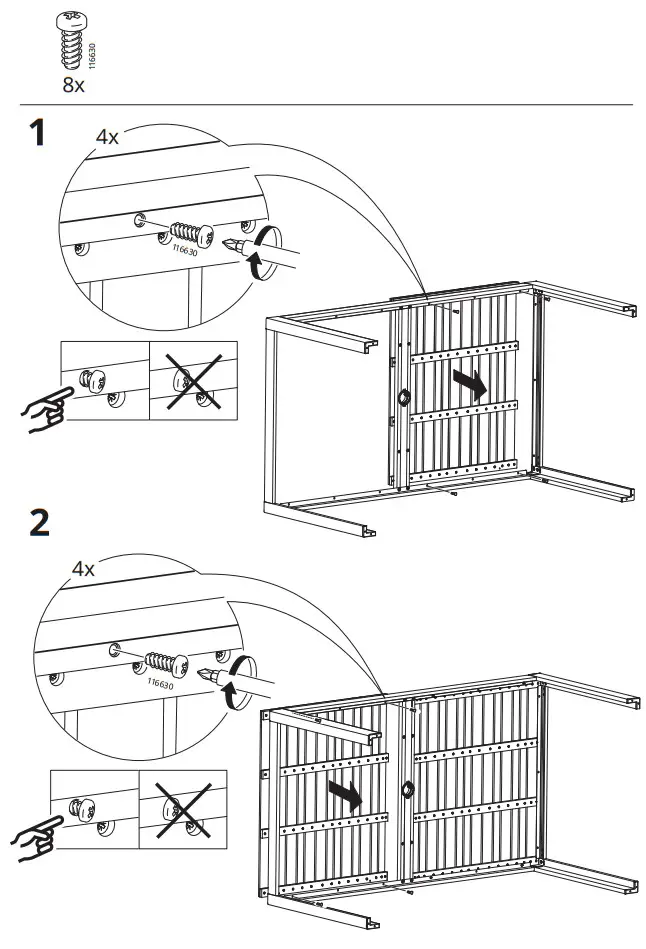 116630
8x

1
4x
116630

2
4x
116630