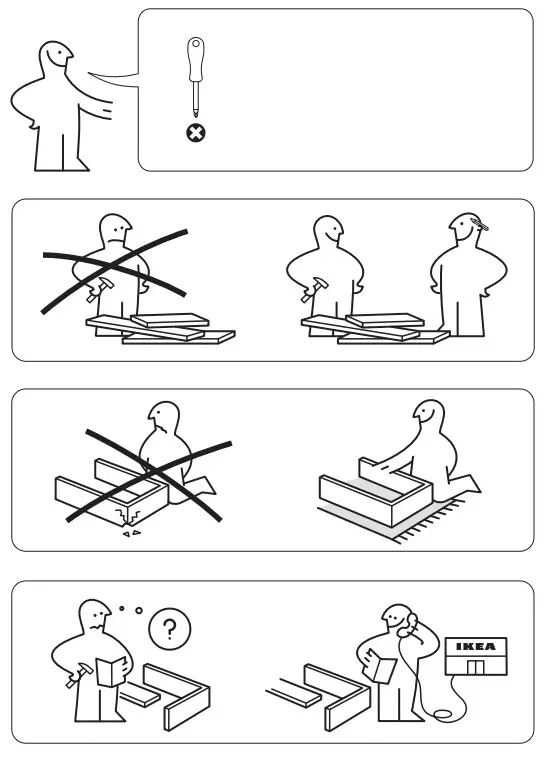 ?

IKEA