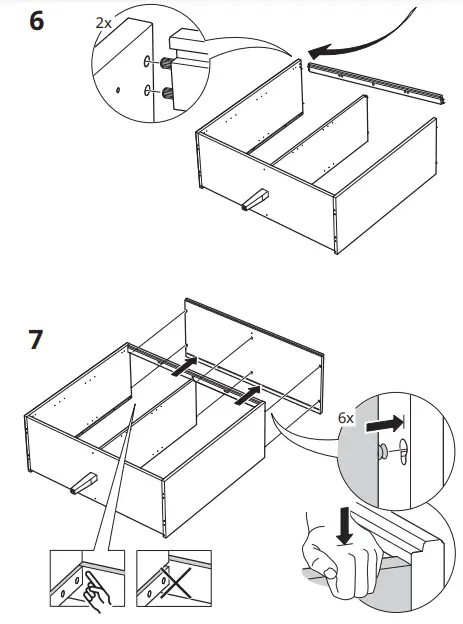 6

2x

7

6x