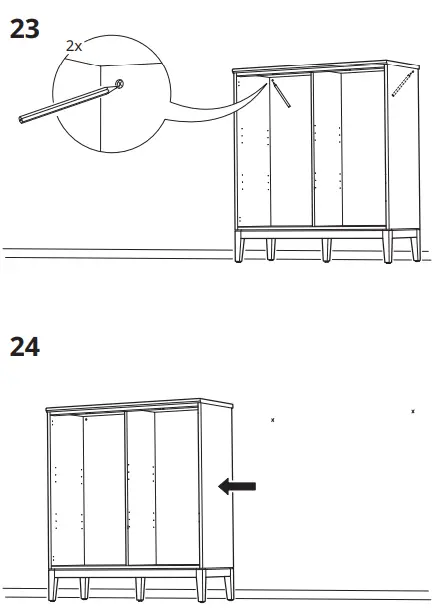 23

2x

24