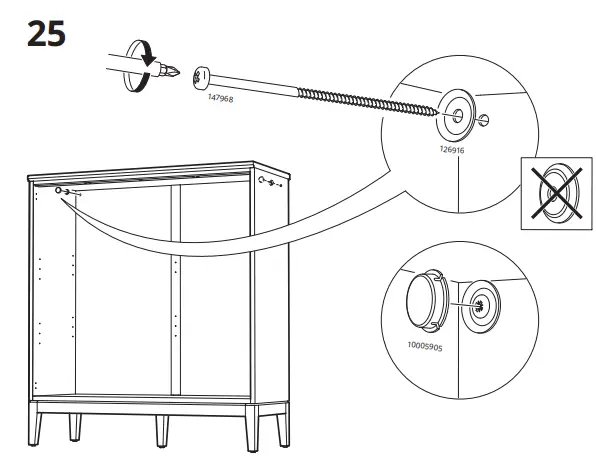 25

147968

126916

10005905