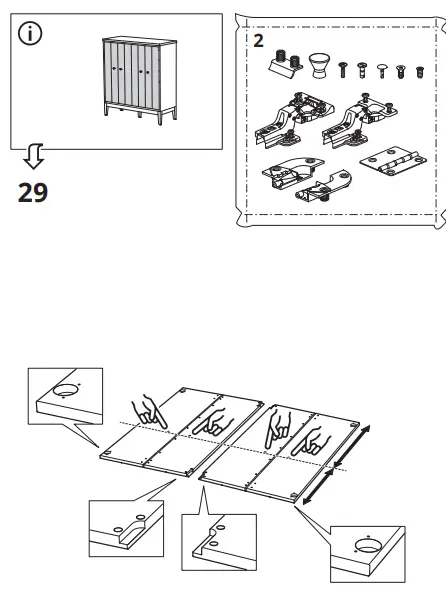 i

29

2