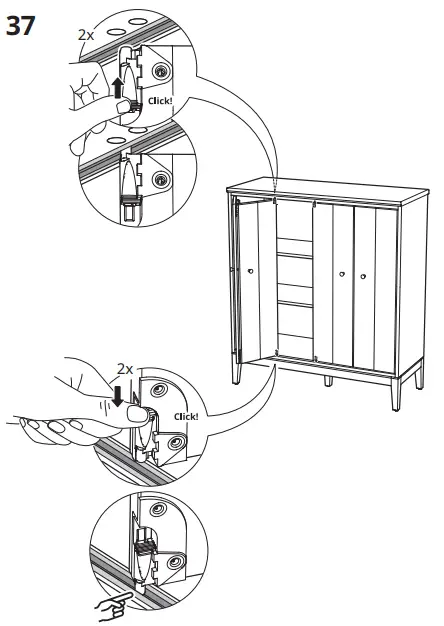 37

2x

Click!

2x

Click!