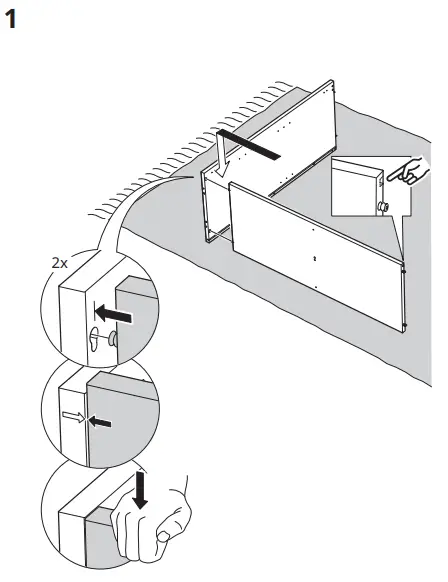 1

2x