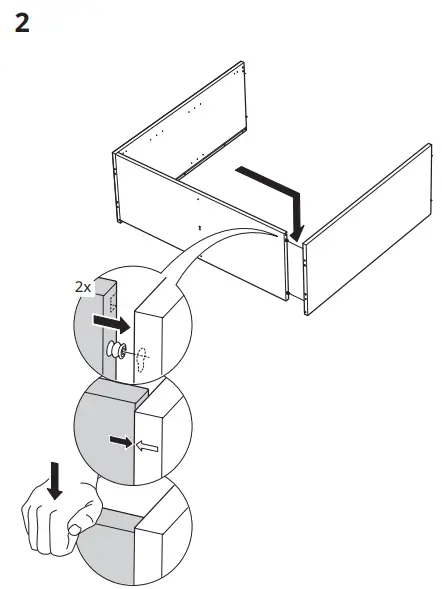 2

2x