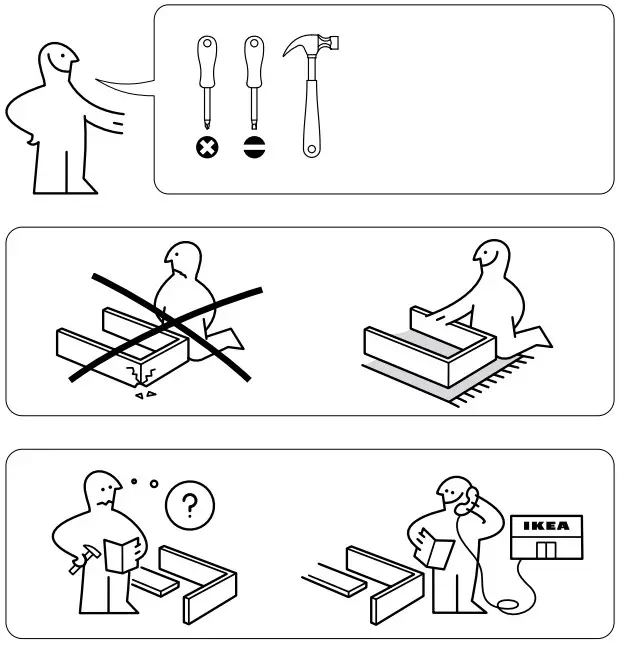 ?

IKEA