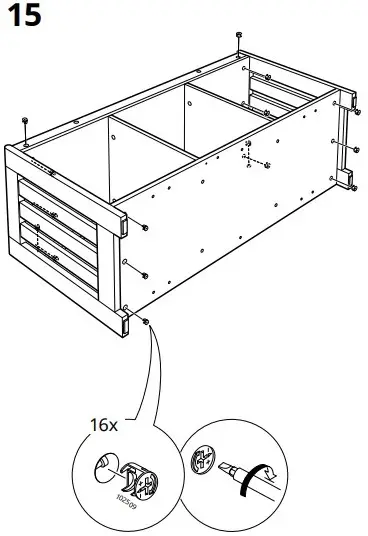 15

16x

102509