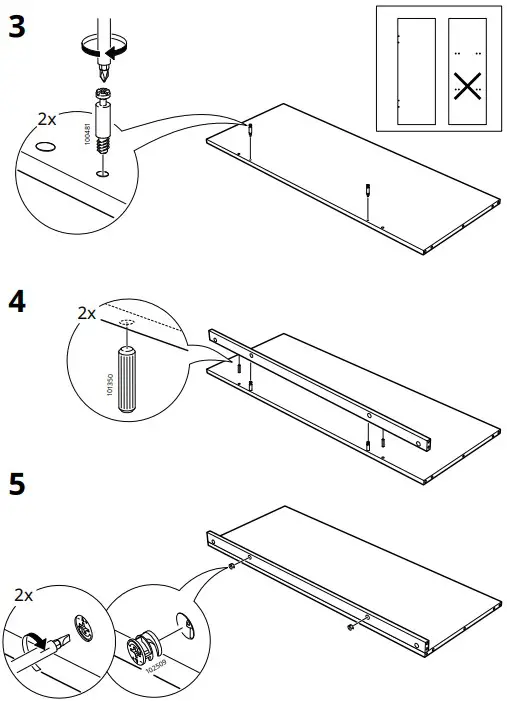 3

2x

100481

4

2x

101350

5

2x

102509