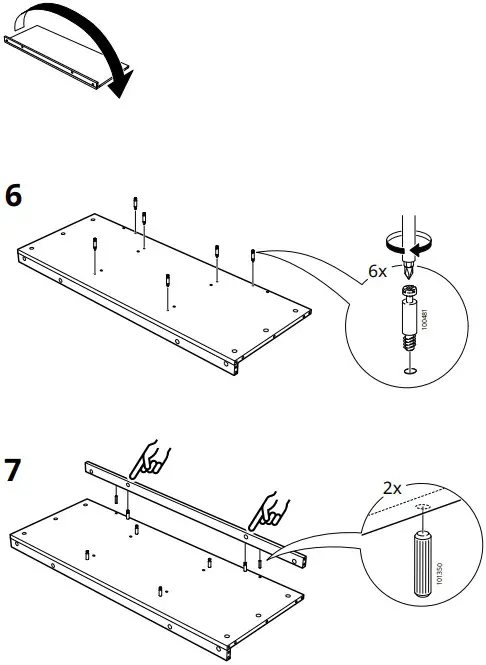 6

6x

100481

7

2x

101350