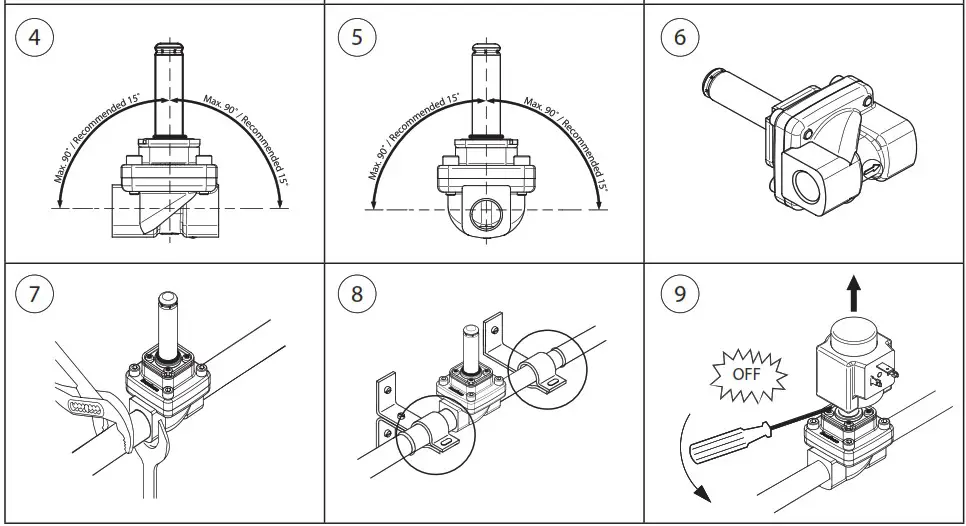 4

Max. 90° / Recommended 15°

Max. 90° / Recommended 15°

5

Max. 90° / Recommended 15°

Max. 90° / Recommended 15°

6

7

8

9

OFF