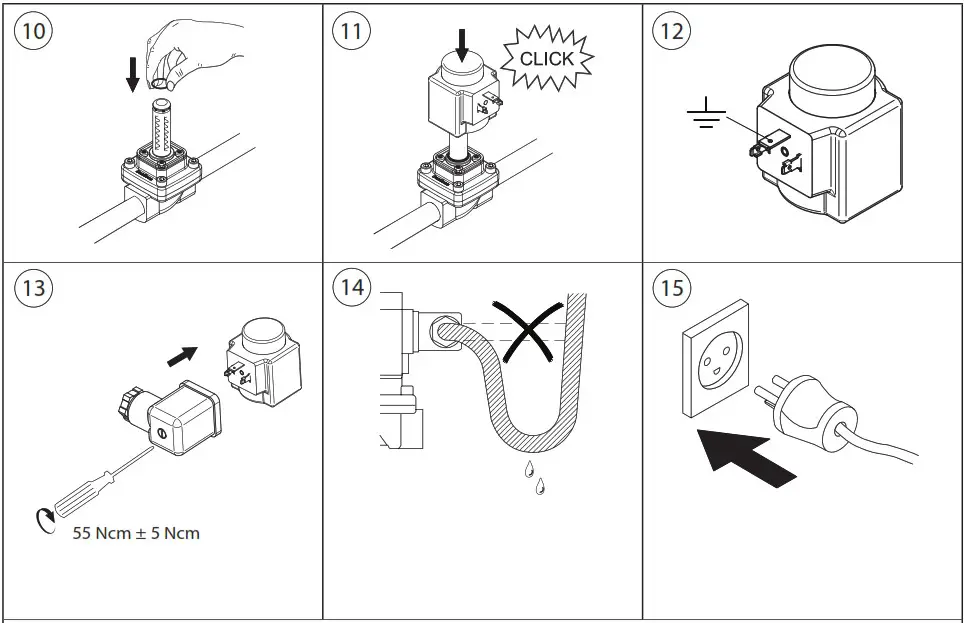 10

11

CLICK

12

13

55 Ncm ± 5 Ncm

14

15