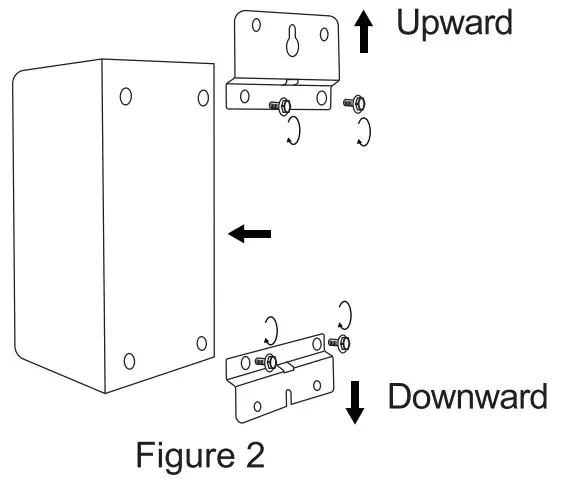 Upward

Downward

Figure 2