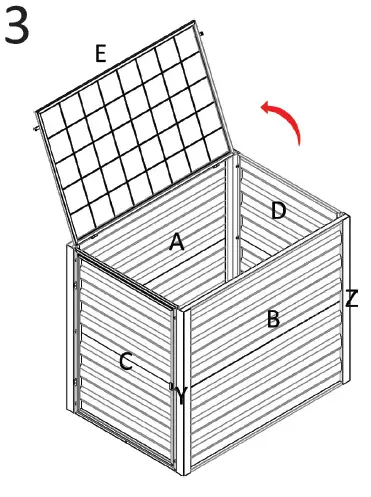 3

E

D

A

Z

B

C

Y