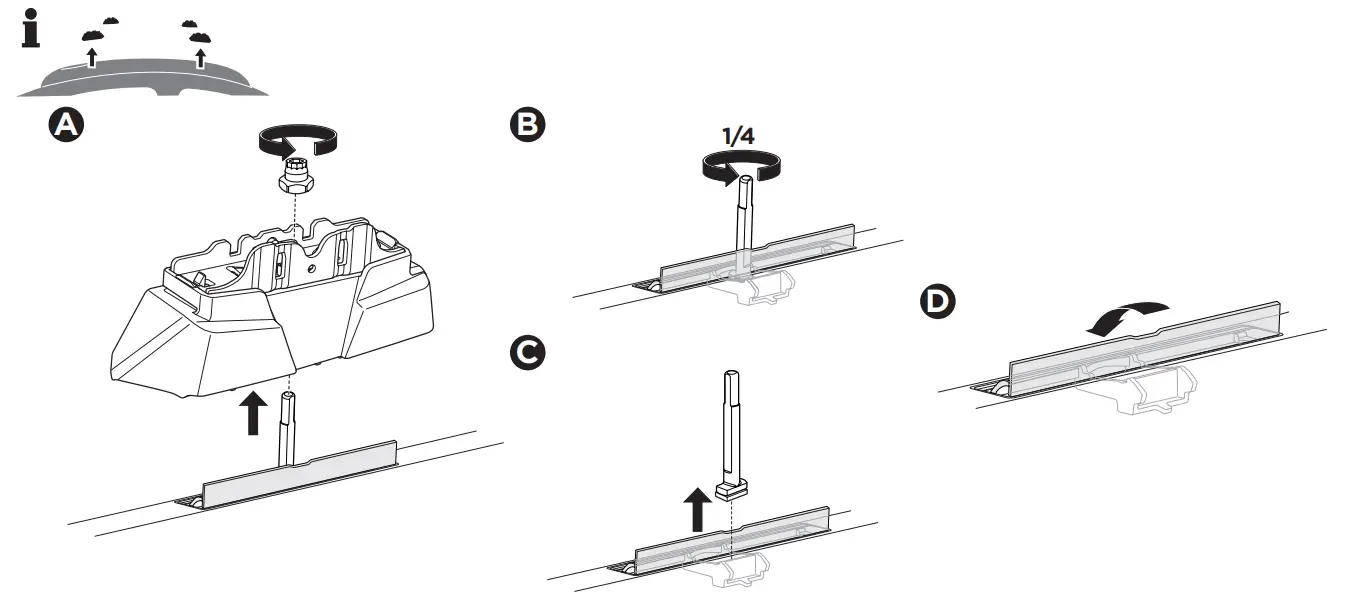 i

A

B

1/4

C

D