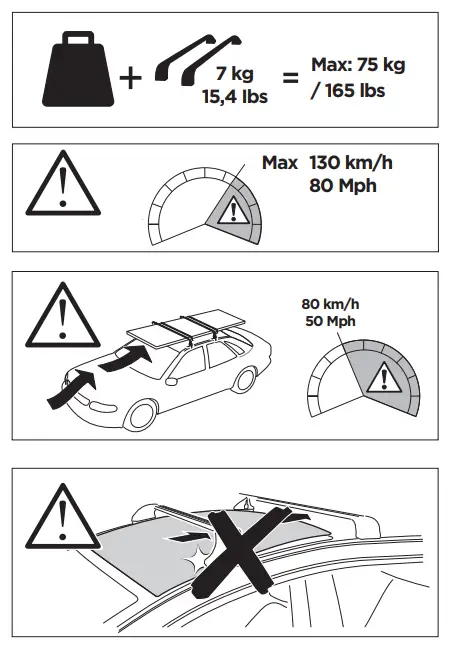 + 7 kg 15,4 lbs = Max: 75 kg / 165 lbs

Max 130 km/h 80 Mph

80 km/h 50 Mph