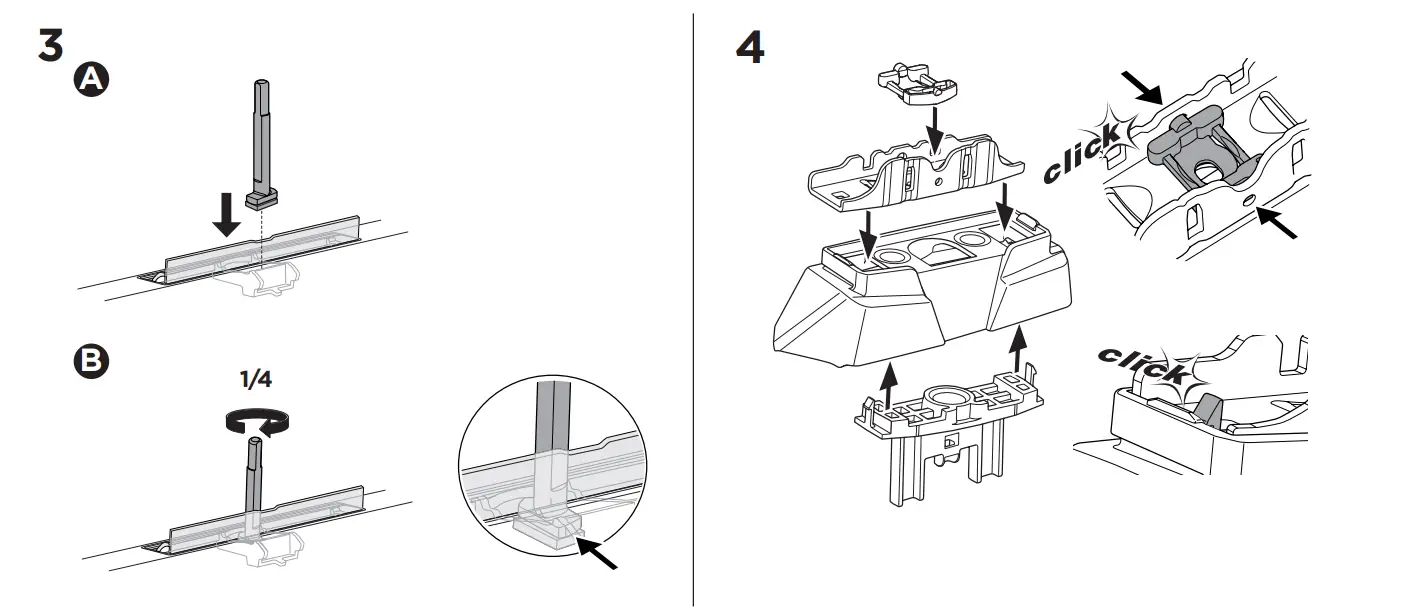 3

A

B

1/4

4

click

click