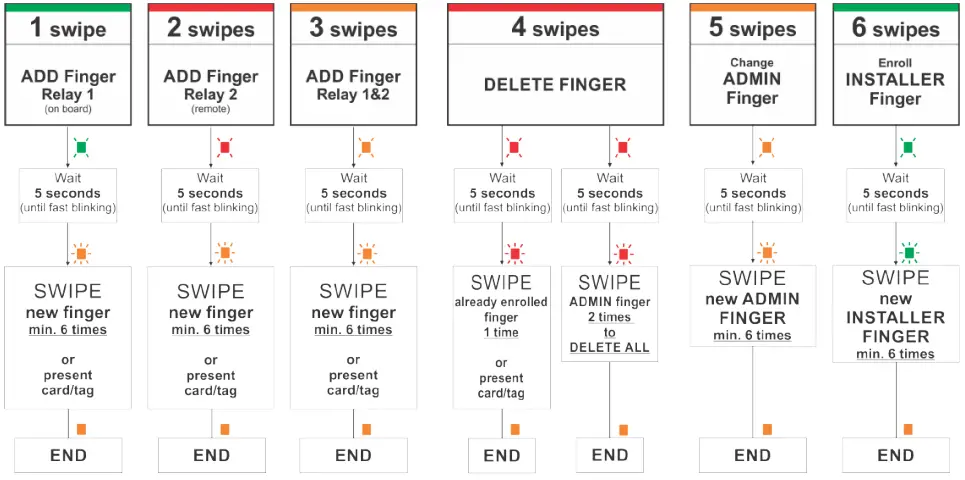 1 swipe

ADD Finger
Relay 1
(on board)

Wait
5 seconds
(until fast blinking)

SWIPE
new finger
min. 6 times

or
present
card/tag

END

2 swipes

ADD Finger
Relay 2
(remote)

Wait
5 seconds
(until fast blinking)

SWIPE
new finger
min. 6 times

or
present
card/tag

END

3 swipes

ADD Finger
Relay 1&2

Wait
5 seconds
(until fast blinking)

SWIPE
new finger
min. 6 times

or
present
card/tag

END

4 swipes

DELETE FINGER

Wait
5 seconds
(until fast blinking)

SWIPE
already enrolled
finger
1 time

or
present
card/tag

END

Wait
5 seconds
(until fast blinking)

SWIPE
ADMIN finger
2 times
to
DELETE ALL

END

5 swipes

Change
ADMIN
Finger

Wait
5 seconds
(until fast blinking)

SWIPE
new ADMIN
FINGER
min. 6 times

END

6 swipes

Enroll
INSTALLER
Finger

Wait
5 seconds
(until fast blinking)

SWIPE
new
INSTALLER
FINGER
min. 6 times

END