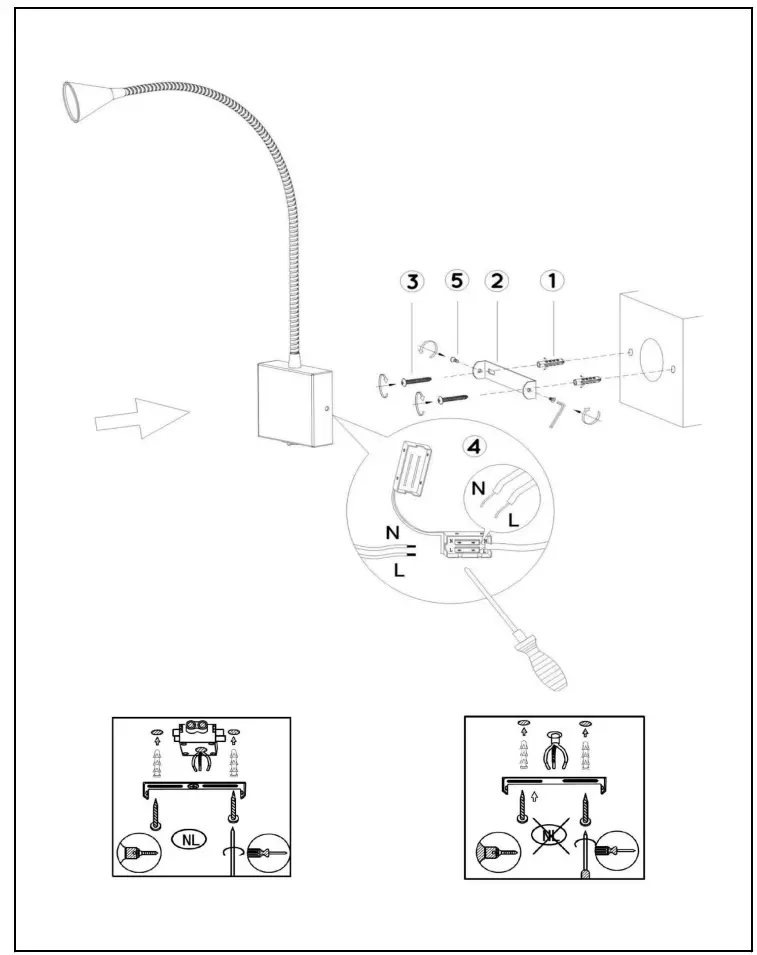 3 5 2 1

4

N

L

N

L

NL

NL