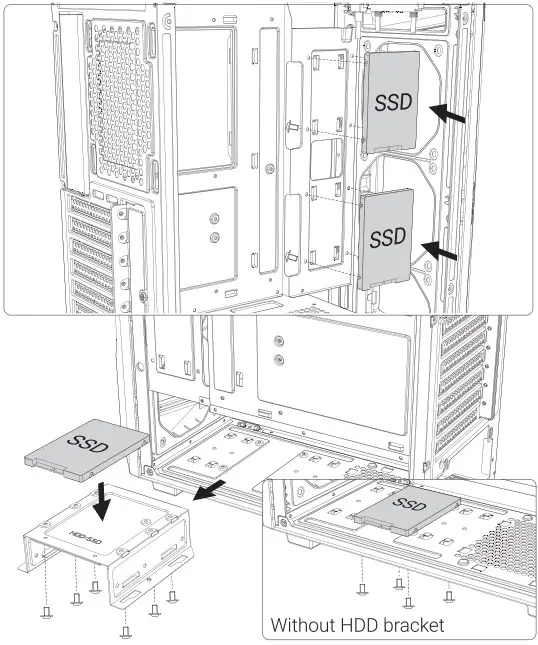 SSD

SSD

SSD

HDD-SSD

SSD

Without HDD bracket