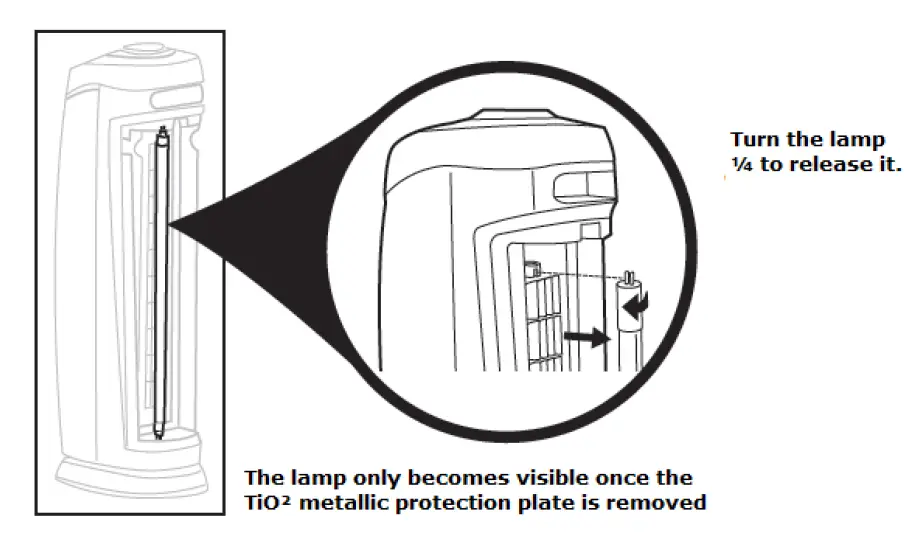 Turn the lamp ¼ to release it.

The lamp only becomes visible once the TiO² metallic protection plate is removed