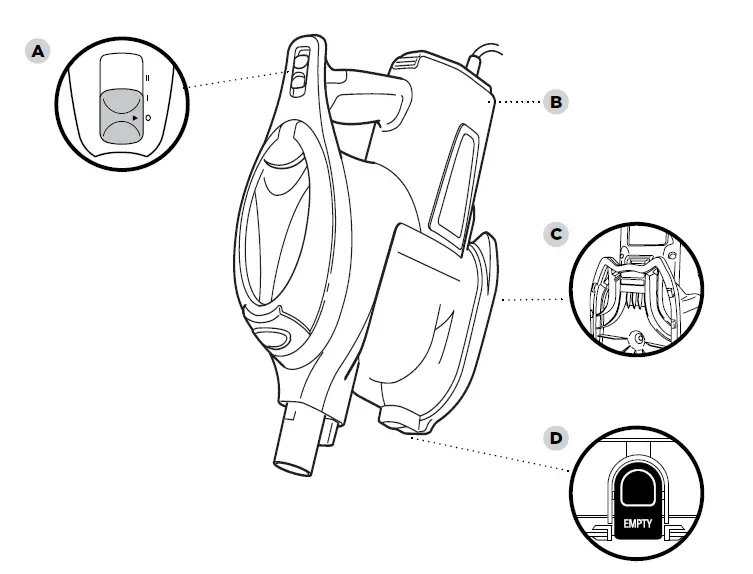 A

II
I
O

B

C

D

EMPTY