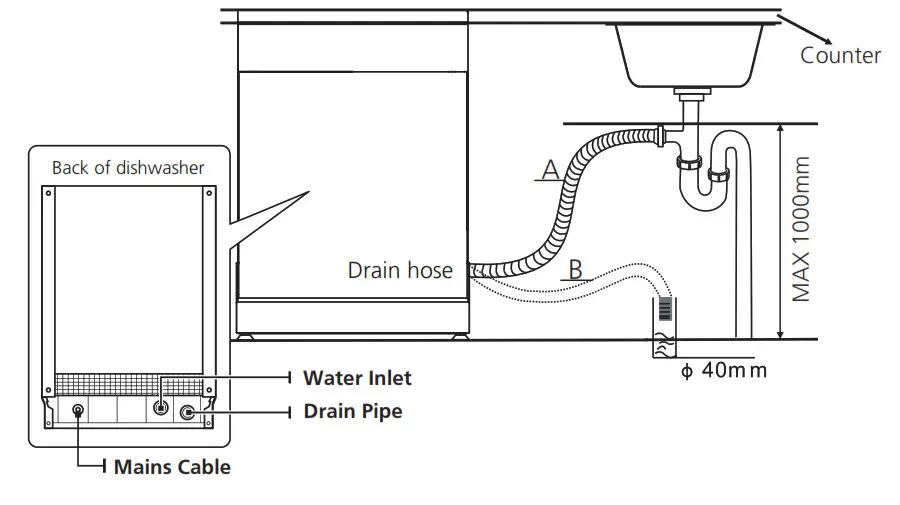 Counter

Back of dishwasher

A

Drain hose

B

MAX 1000mm

$\phi$ 40mm

Water Inlet

Drain Pipe

Mains Cable