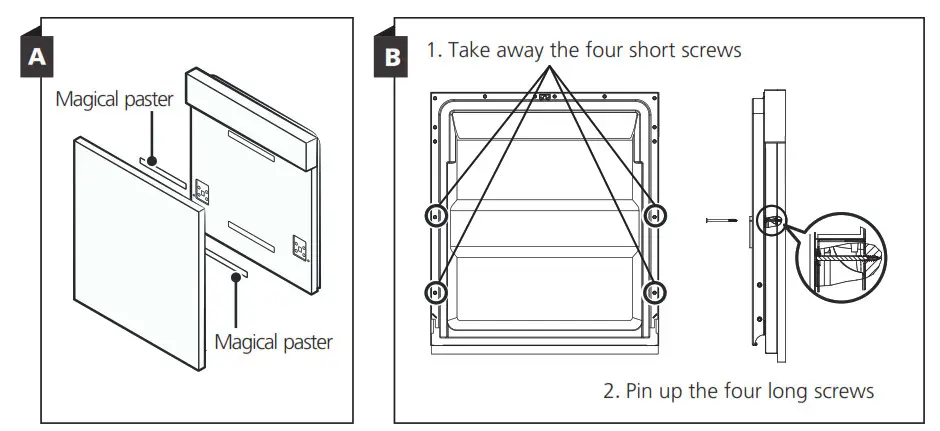 A

Magical paster

Magical paster

B

1. Take away the four short screws

2. Pin up the four long screws