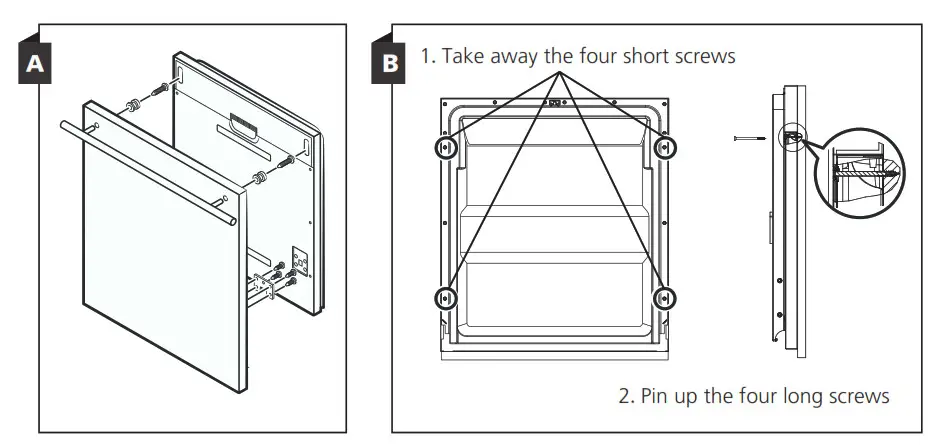 A

B

1. Take away the four short screws

2. Pin up the four long screws