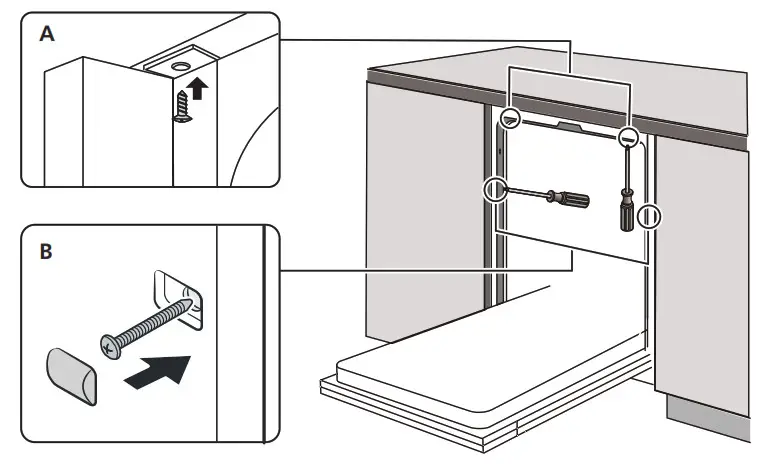 A

B