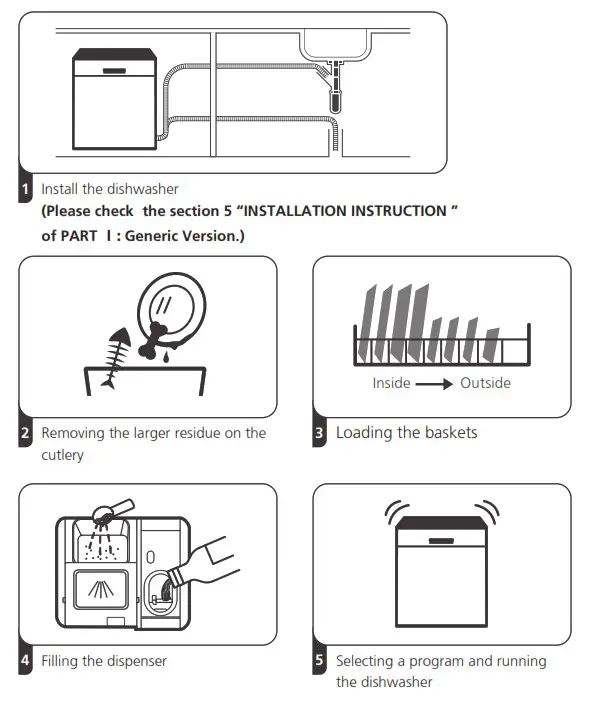 1 Install the dishwasher
(Please check the section 5 “INSTALLATION INSTRUCTION ” of PART Ⅰ: Generic Version.)

2 Removing the larger residue on the cutlery

Inside → Outside

3 Loading the baskets

4 Filling the dispenser

5 Selecting a program and running the dishwasher