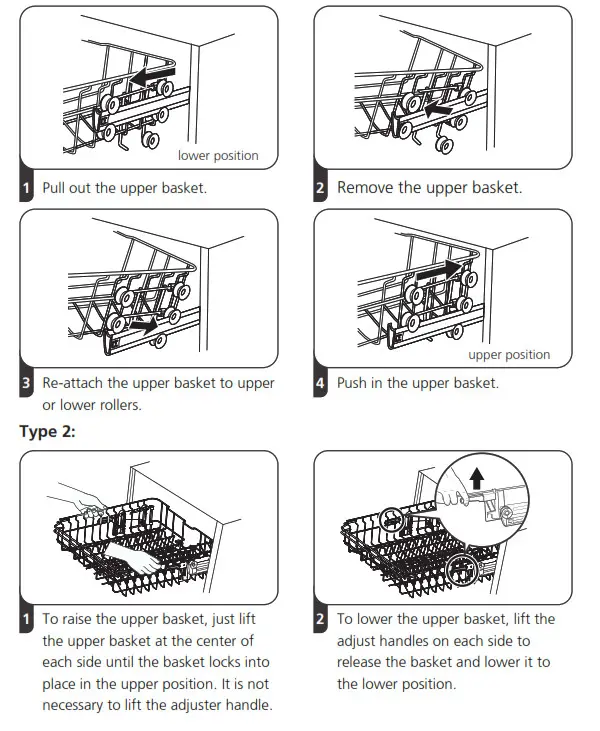 lower position

1 Pull out the upper basket.

2 Remove the upper basket.

3 Re-attach the upper basket to upper or lower rollers.

upper position

4 Push in the upper basket.

Type 2:

1 To raise the upper basket, just lift the upper basket at the center of each side until the basket locks into place in the upper position. It is not necessary to lift the adjuster handle.

2 To lower the upper basket, lift the adjust handles on each side to release the basket and lower it to the lower position.