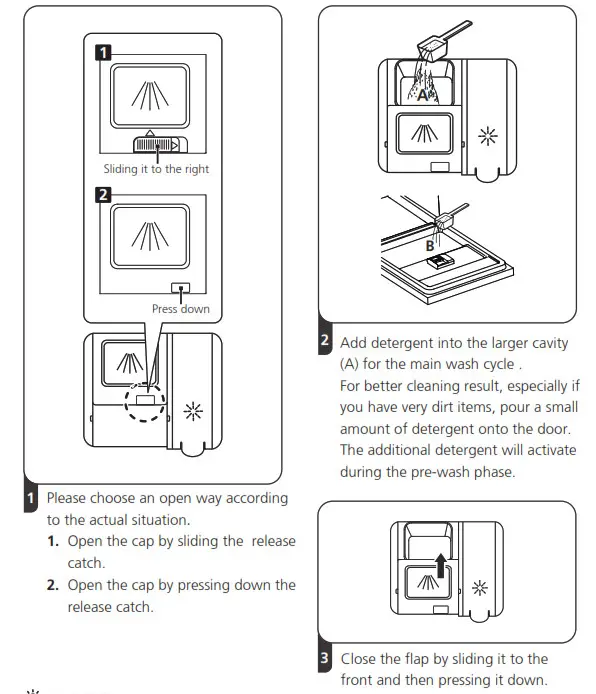 1

Sliding it to the right

2

Press down

1 Please choose an open way according to the actual situation.
1. Open the cap by sliding the release catch.
2. Open the cap by pressing down the release catch.

A

B

2 Add detergent into the larger cavity (A) for the main wash cycle .
For better cleaning result, especially if you have very dirt items, pour a small amount of detergent onto the door. The additional detergent will activate during the pre-wash phase.

3 Close the flap by sliding it to the front and then pressing it down.