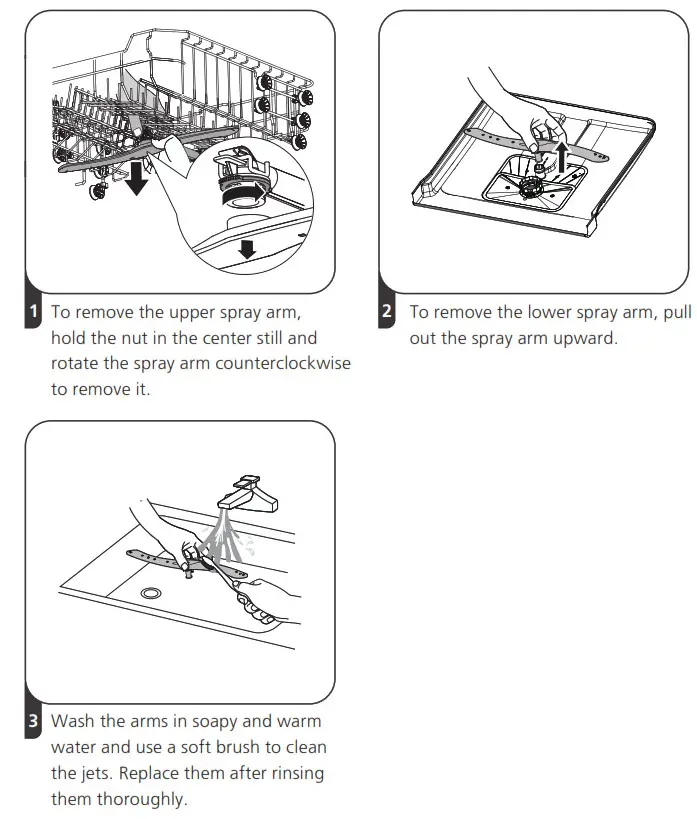 1 To remove the upper spray arm, hold the nut in the center still and rotate the spray arm counterclockwise to remove it.

2 To remove the lower spray arm, pull out the spray arm upward.

3 Wash the arms in soapy and warm water and use a soft brush to clean the jets. Replace them after rinsing them thoroughly.