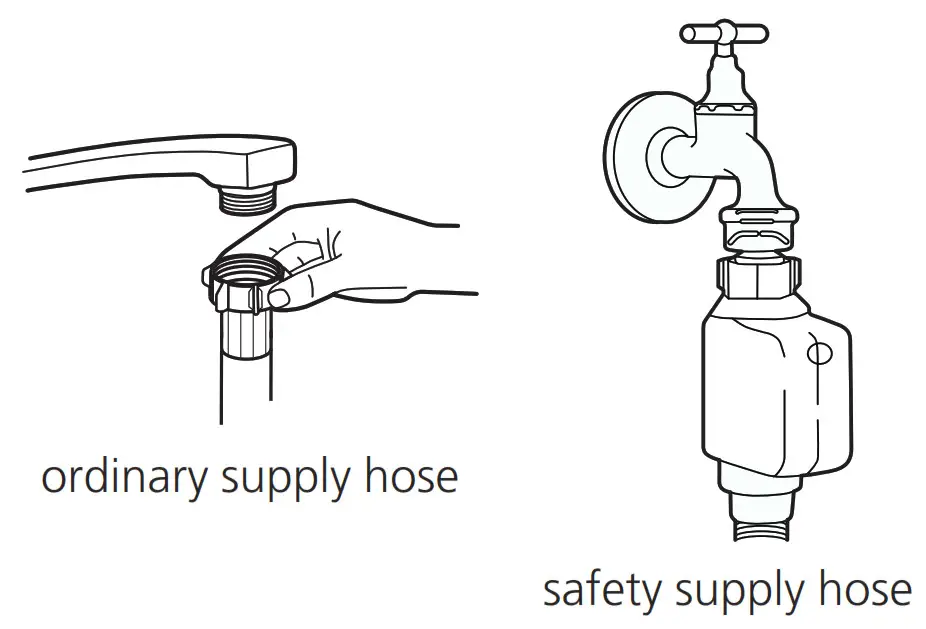 ordinary supply hose

safety supply hose