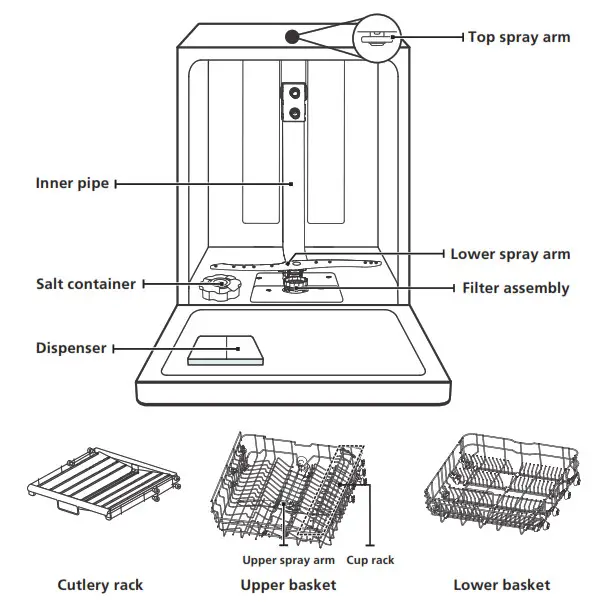 Top spray arm

Inner pipe

Lower spray arm

Salt container

Filter assembly

Dispenser

Upper spray arm

Cup rack

Cutlery rack

Upper basket

Lower basket