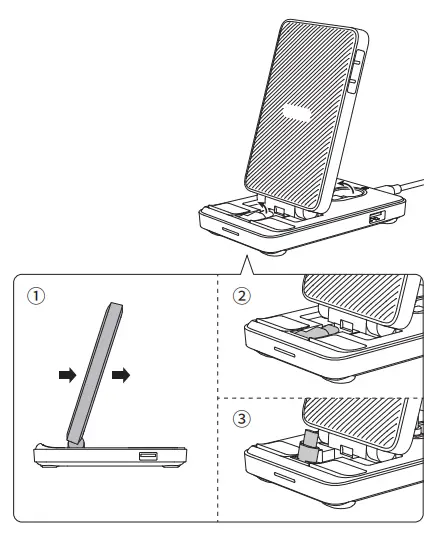 ①

②

③