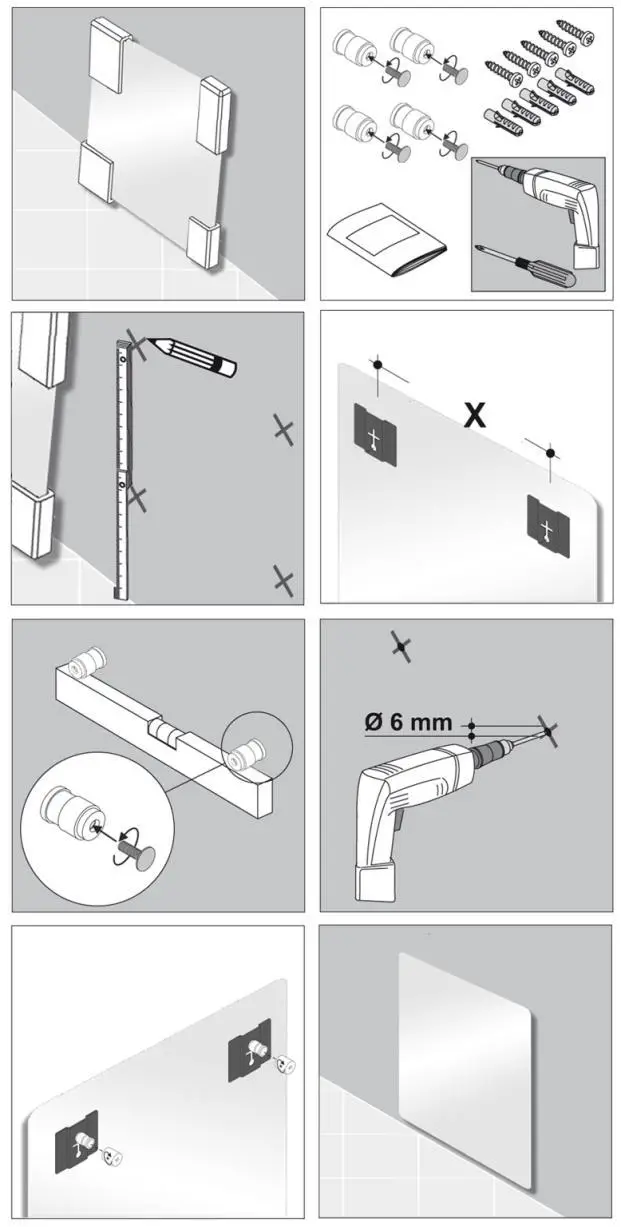 X

Ø 6 mm