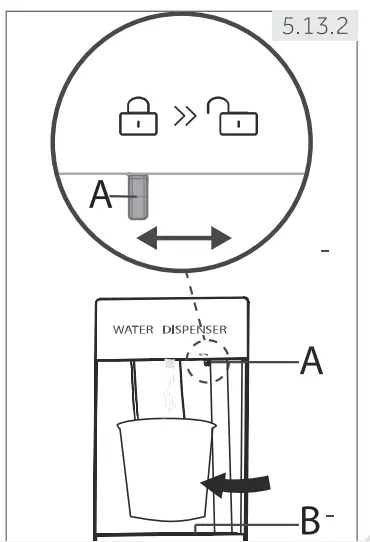 5.13.2

A

WATER DISPENSER

A

B