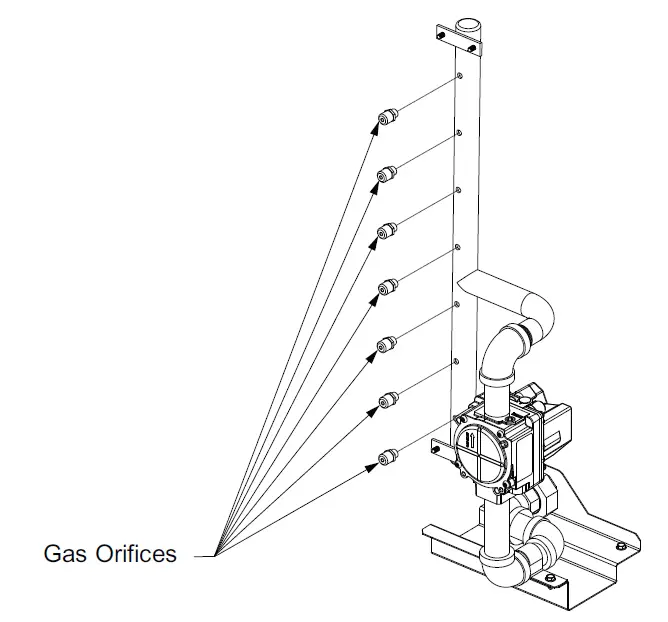 Gas Orifices