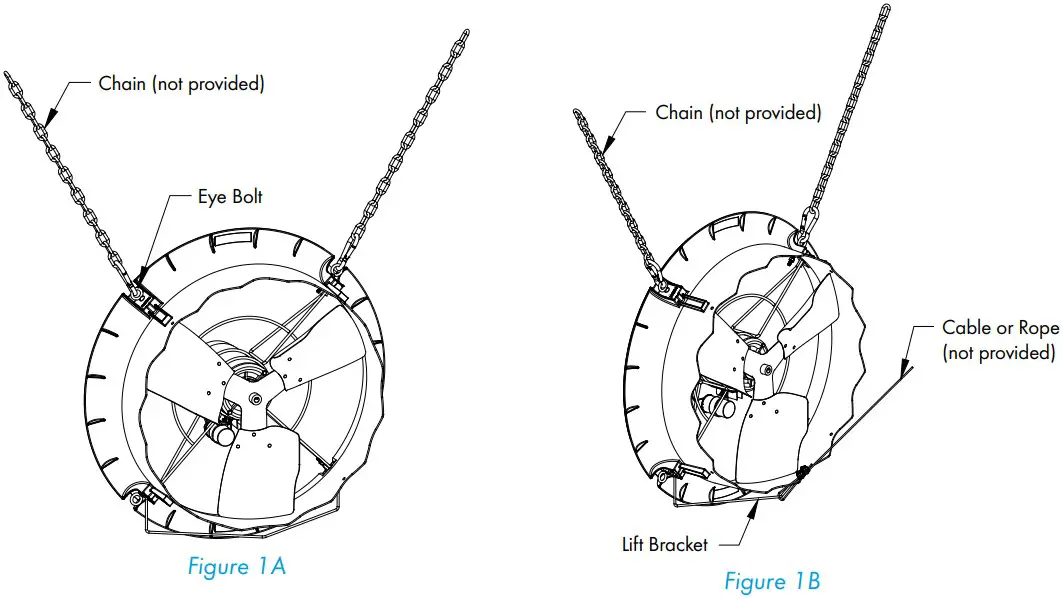 Chain (not provided)

Eye Bolt

Figure 1A

Chain (not provided)

Cable or Rope (not provided)

Lift Bracket

Figure 1B