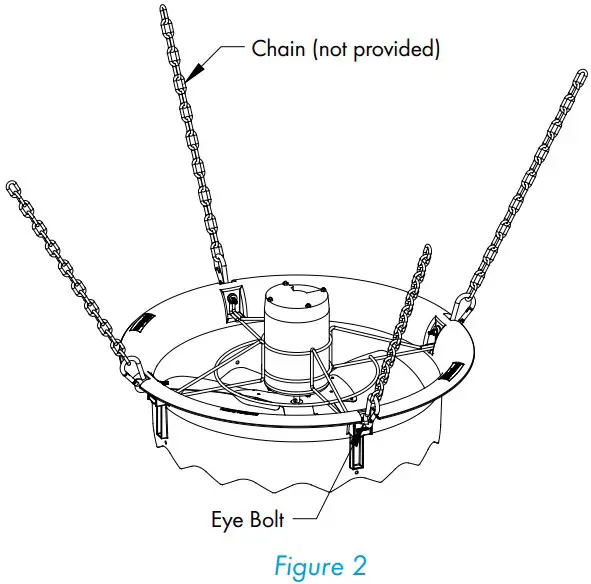 Chain (not provided)

Eye Bolt

Figure 2