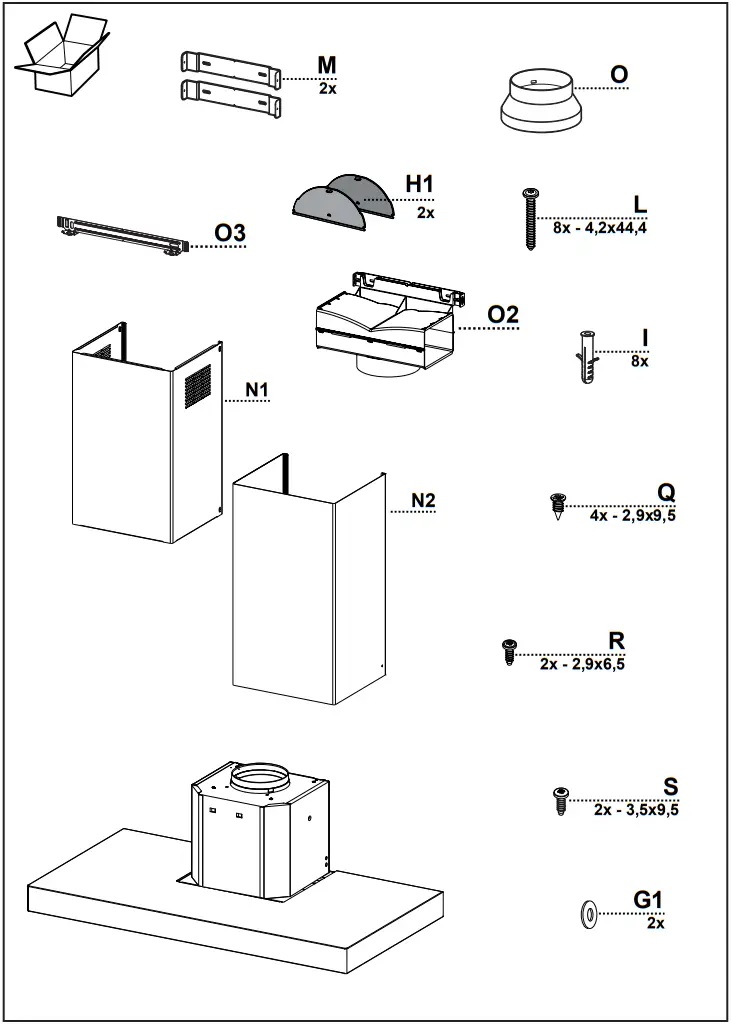 M
2x

O

H1
2x

L
8x - 4,2x44,4

O3

O2

I
8x

N1

N2

Q
4x - 2,9x9,5

R
2x - 2,9x6,5

S
2x - 3,5x9,5

G1
2x